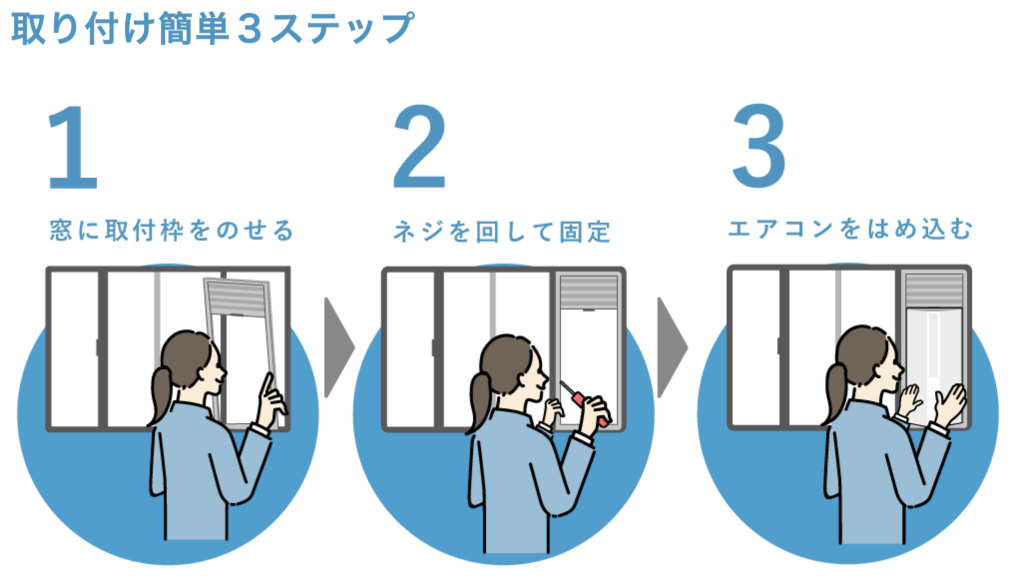 取り付け簡単３ステップ

1
窓に取付枠をのせる

2
ネジを回して固定

3
エアコンをはめ込む